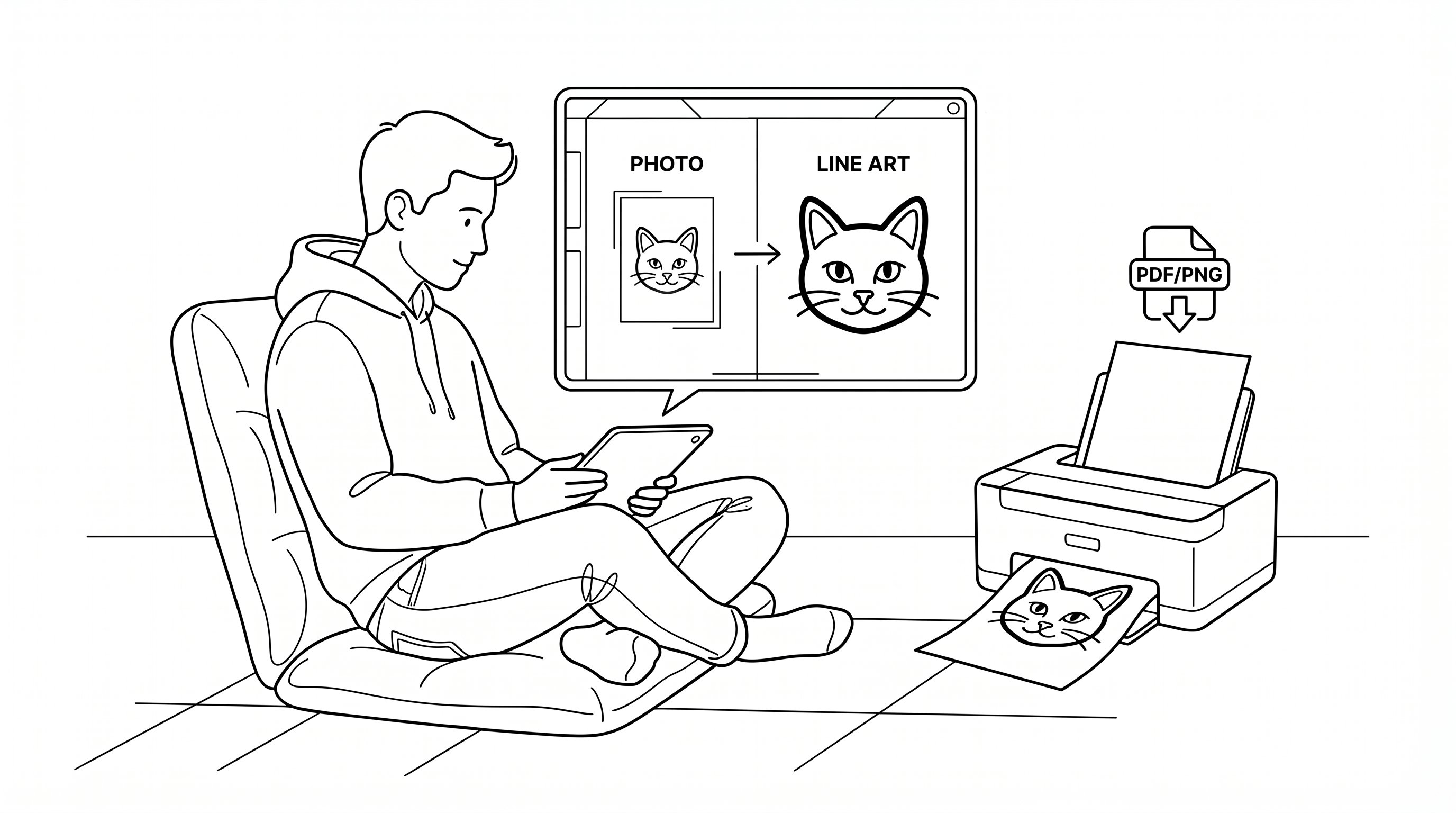 PHOTO

LINE ART

PDF/PNG