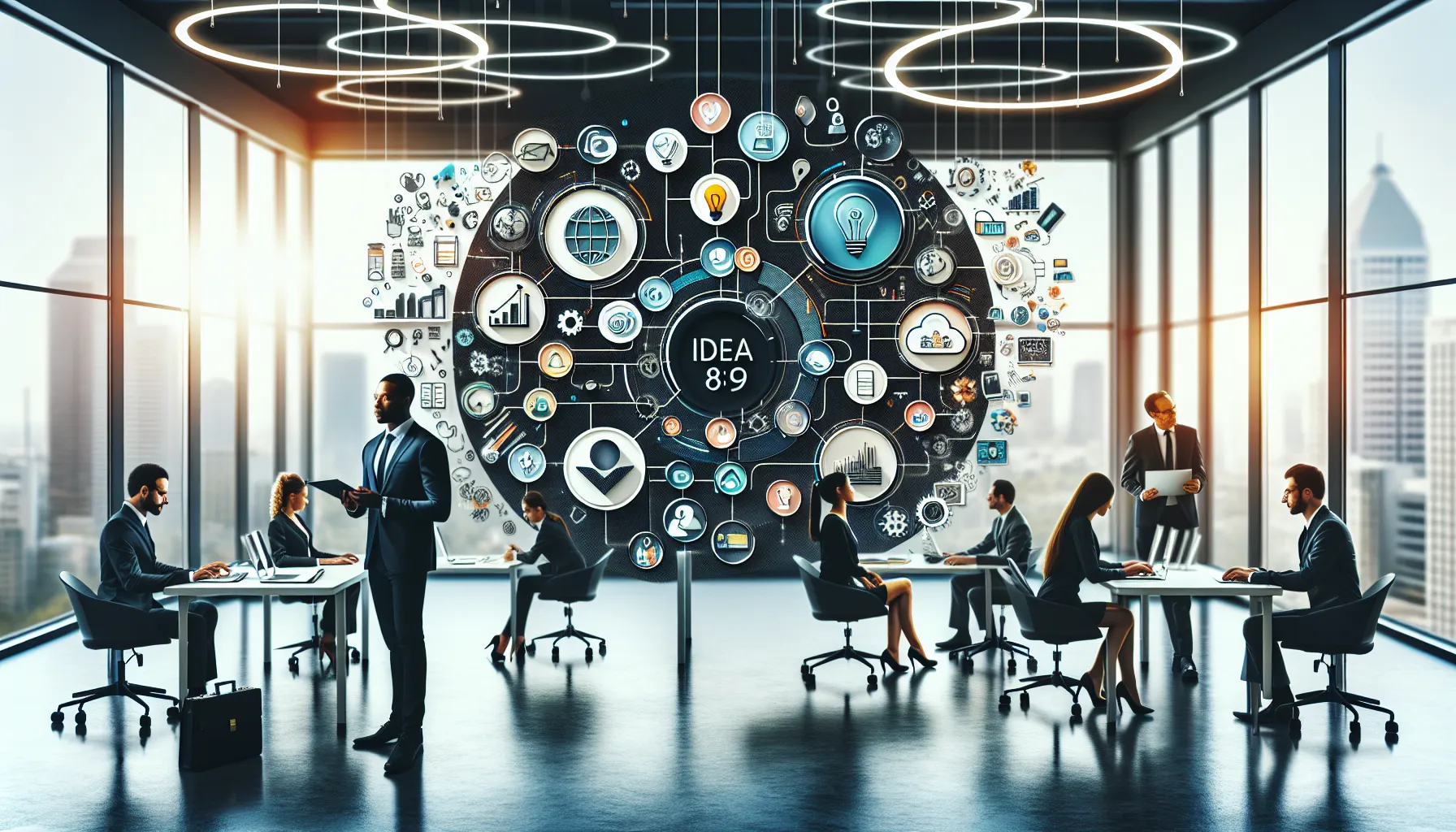 IDEA
8:9